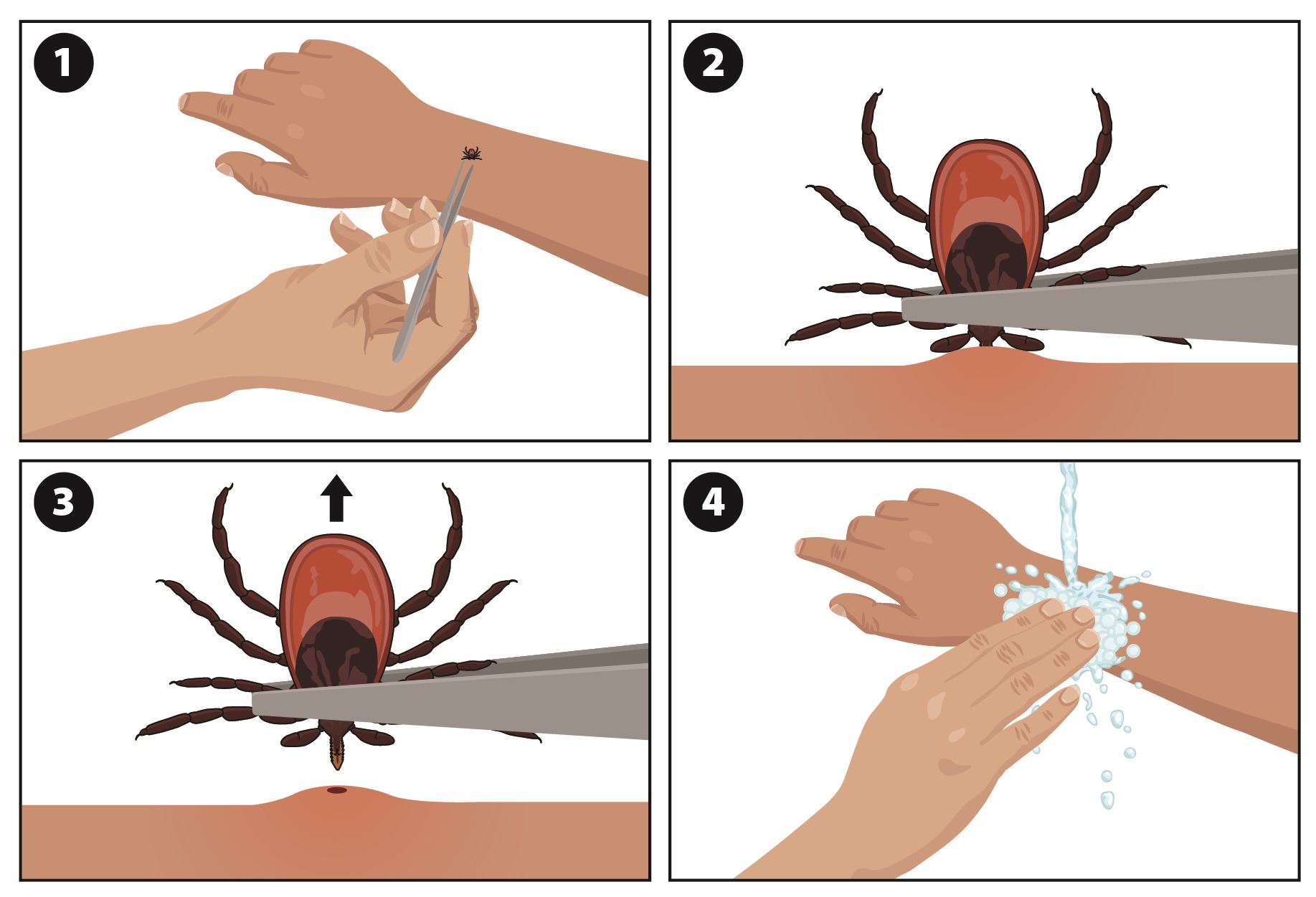 1

2

3

4